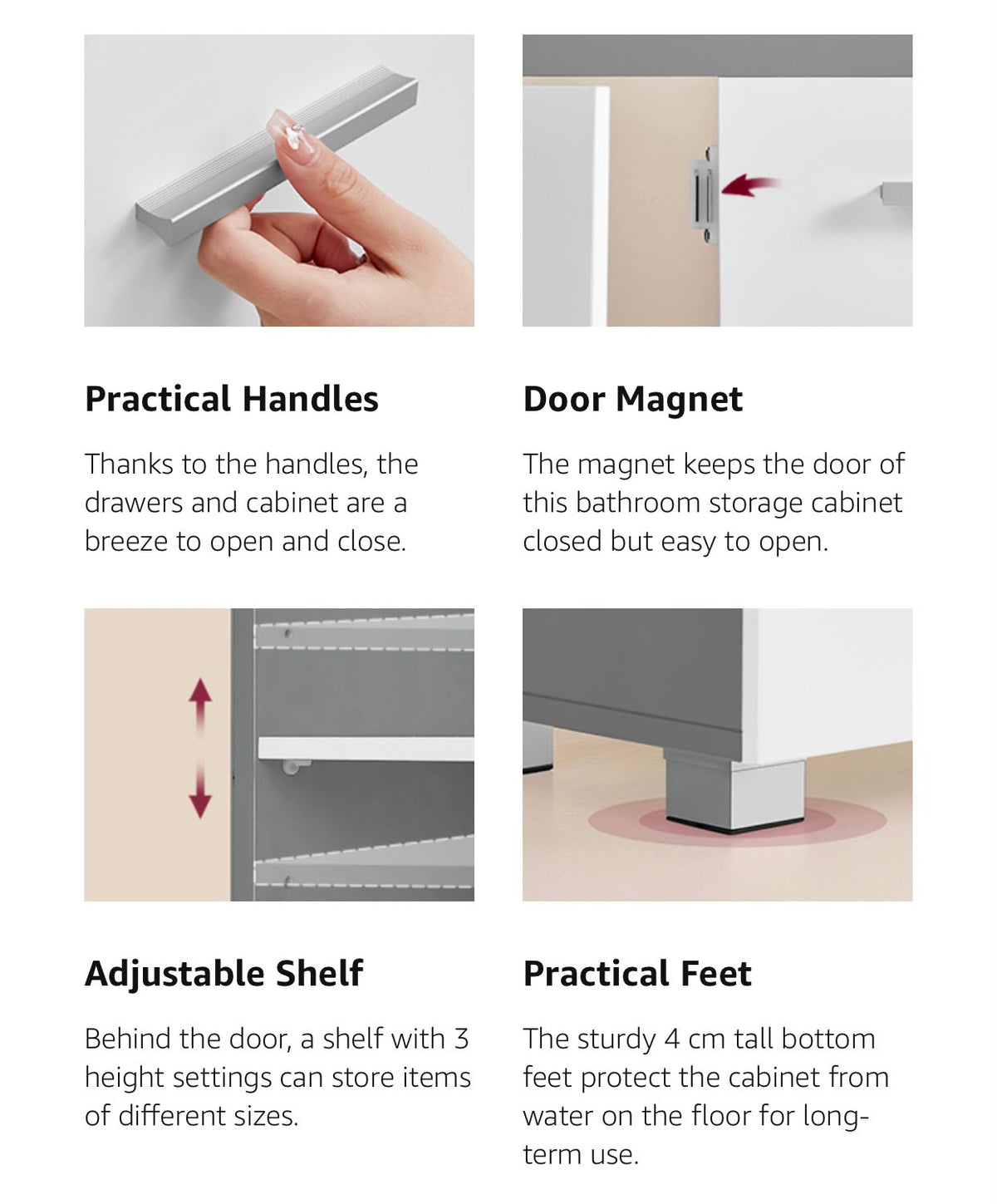 Practical Handles

Thanks to the handles, the drawers and cabinet are a breeze to open and close.

Door Magnet

The magnet keeps the door of this bathroom storage cabinet closed but easy to open.

Adjustable Shelf

Behind the door, a shelf with 3 height settings can store items of different sizes.

Practical Feet

The sturdy 4 cm tall bottom feet protect the cabinet from water on the floor for long-term use.